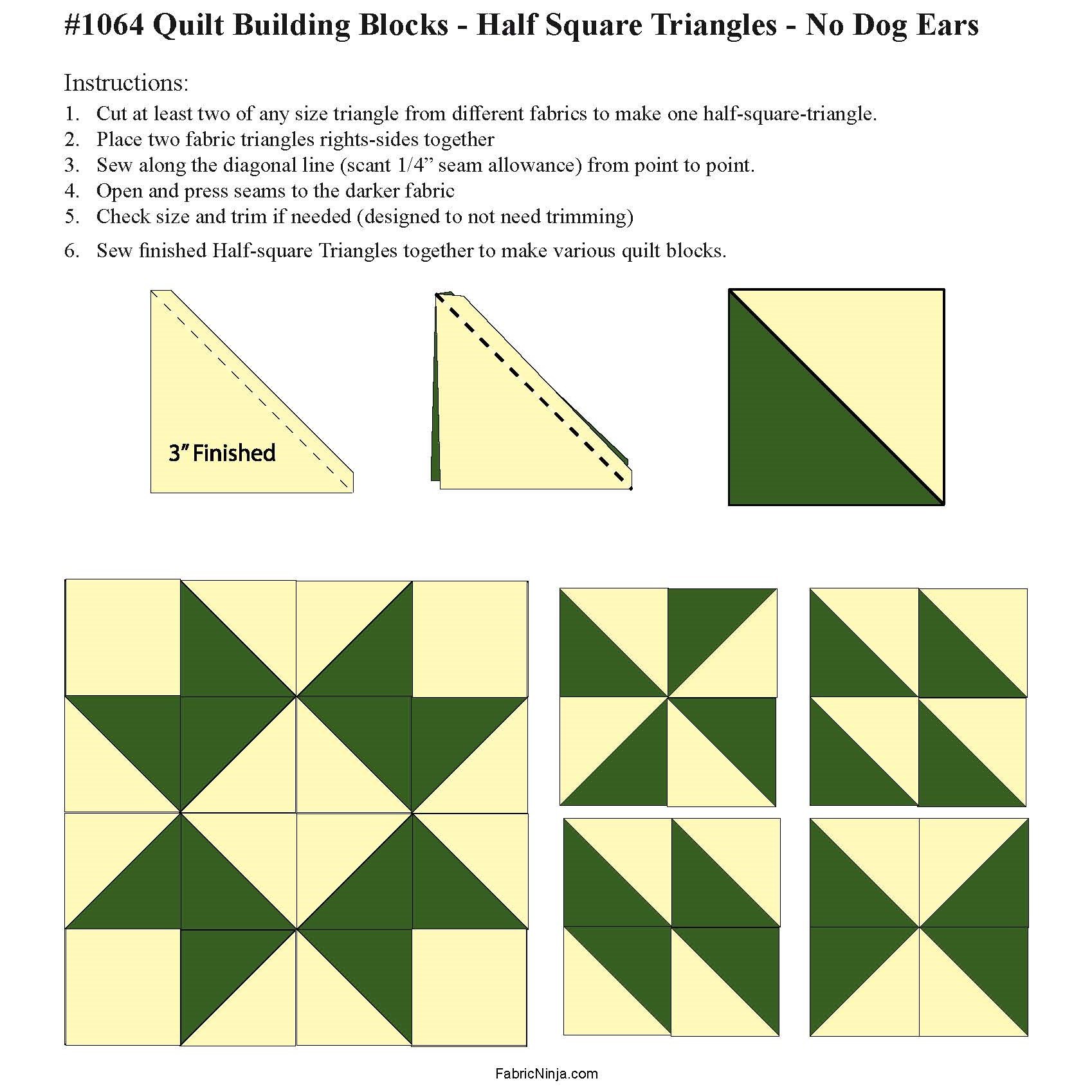 #1064 Quilt Building Blocks - Half Square Triangles - No Dog Ears

Instructions:

1. Cut at least two of any size triangle from different fabrics to make one half-square-triangle.
2. Place two fabric triangles rights-sides together
3. Sew along the diagonal line (scant 1/4” seam allowance) from point to point.
4. Open and press seams to the darker fabric
5. Check size and trim if needed (designed to not need trimming)
6. Sew finished Half-square Triangles together to make various quilt blocks.

3” Finished

FabricNinja.com